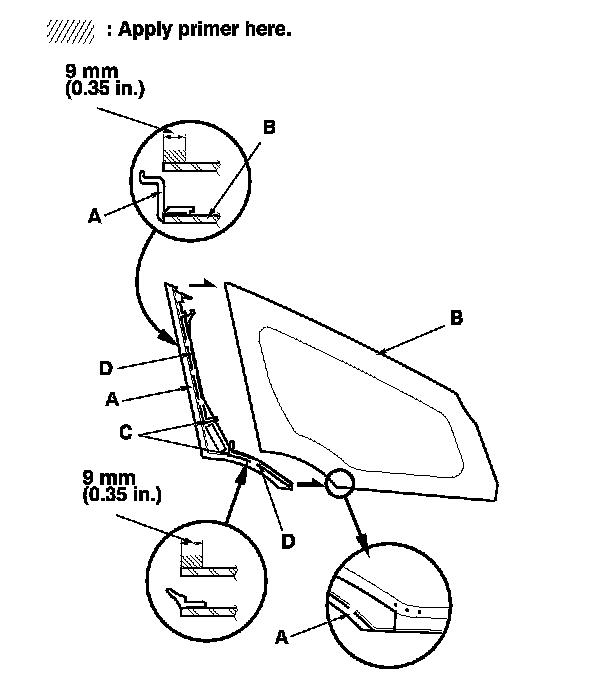 : Apply primer here.

9 mm
(0.35 in.)

B

A

B

D

A

C

9 mm
(0.35 in.)

D

A