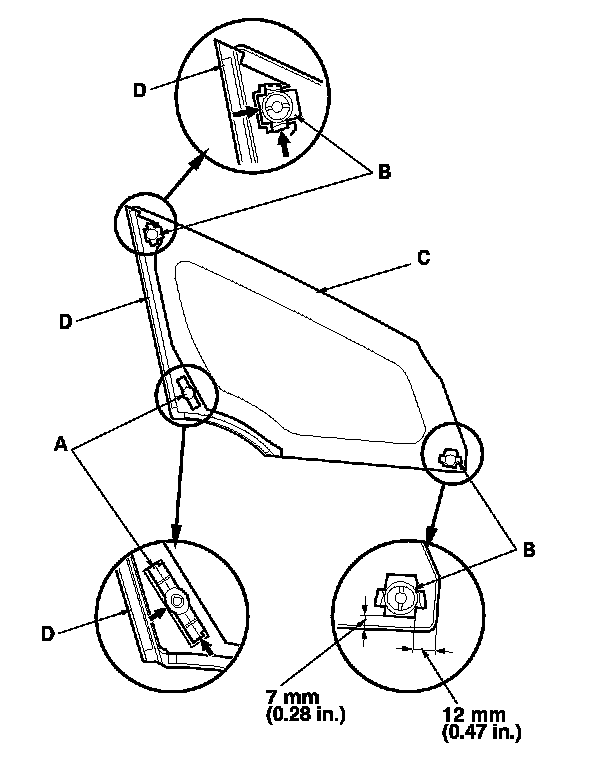 D

B

C

D

A

B

D

7 mm
(0.28 in.)

12 mm
(0.47 in.)