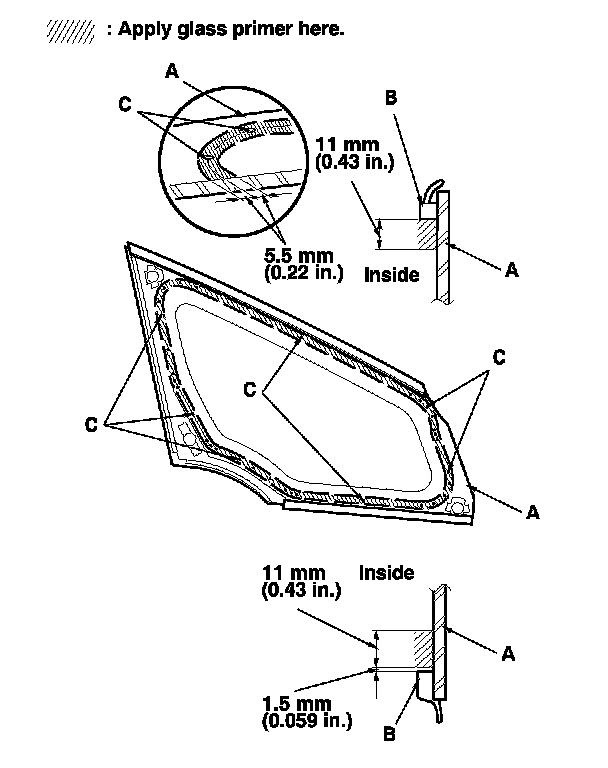 : Apply glass primer here.

A

C

B

11 mm
(0.43 in.)

5.5 mm
(0.22 in.)

Inside

A

C

C

C

A

11 mm
(0.43 in.)

Inside

A

1.5 mm
(0.059 in.)

B