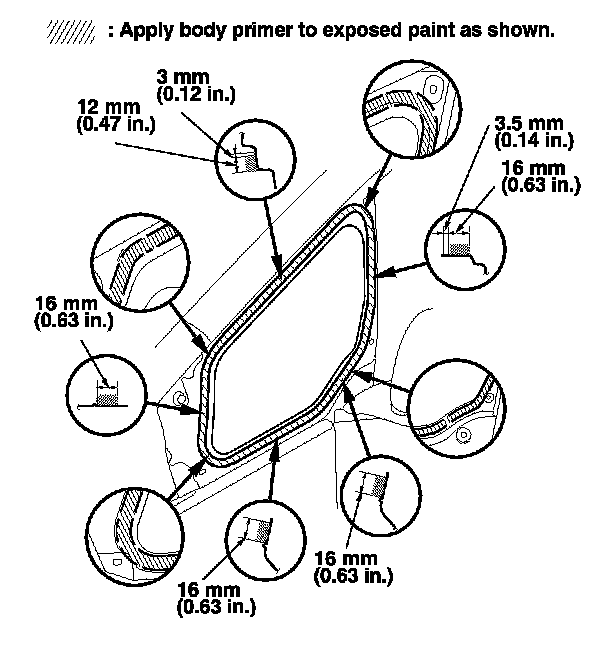 : Apply body primer to exposed paint as shown.

3 mm (0.12 in.)

12 mm (0.47 in.)

3.5 mm (0.14 in.)

16 mm (0.63 in.)

16 mm (0.63 in.)

16 mm (0.63 in.)

16 mm (0.63 in.)