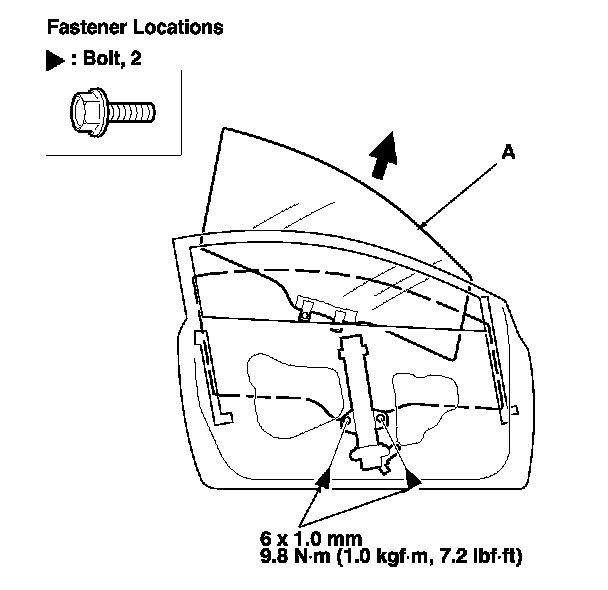 Fastener Locations

▶ : Bolt, 2

A

6 x 1.0 mm
9.8 N·m (1.0 kgf·m, 7.2 lbf·ft)