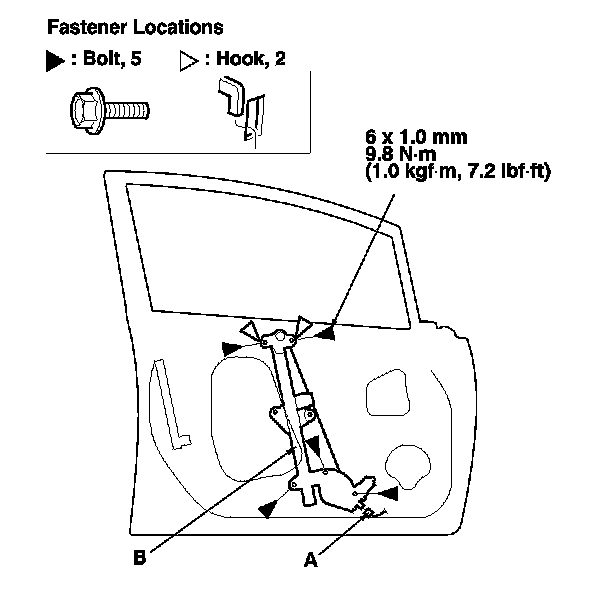 Fastener Locations

▶ : Bolt, 5    ▷ : Hook, 2

6 x 1.0 mm
9.8 N·m
(1.0 kgf·m, 7.2 lbf·ft)

B

A