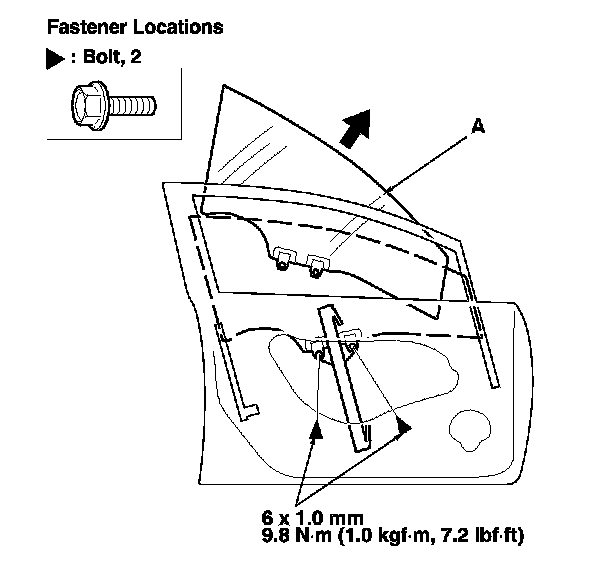 Fastener Locations

▶ : Bolt, 2

A

6 x 1.0 mm
9.8 N·m (1.0 kgf·m, 7.2 lbf·ft)