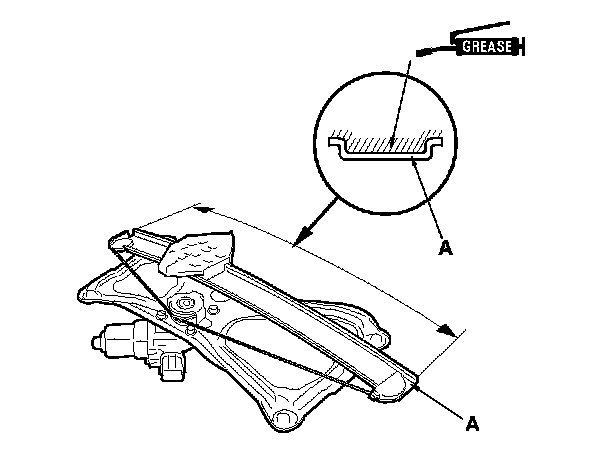 GREASE

A

A