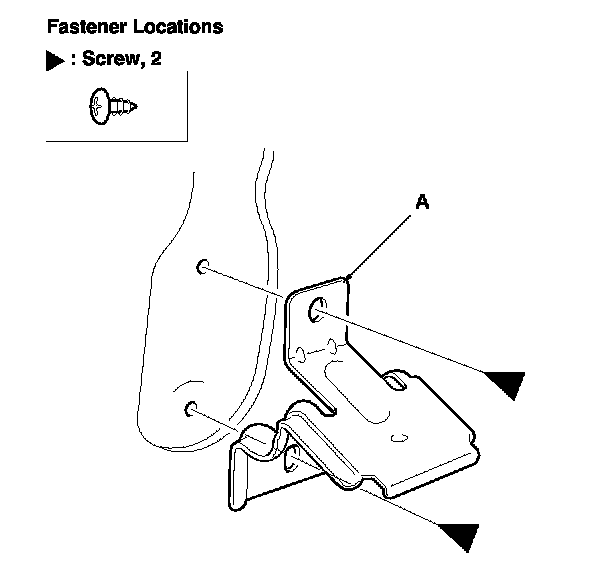 Fastener Locations

▶ : Screw, 2

A