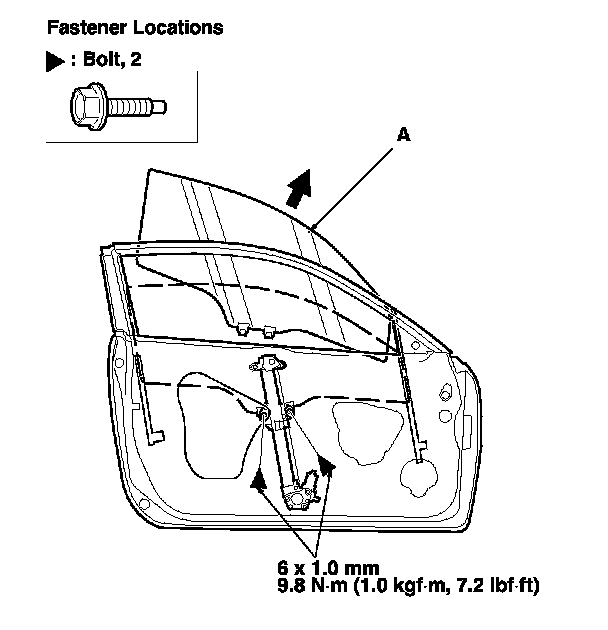 Fastener Locations

▶ : Bolt, 2

A

6 x 1.0 mm
9.8 N·m (1.0 kgf·m, 7.2 lbf·ft)