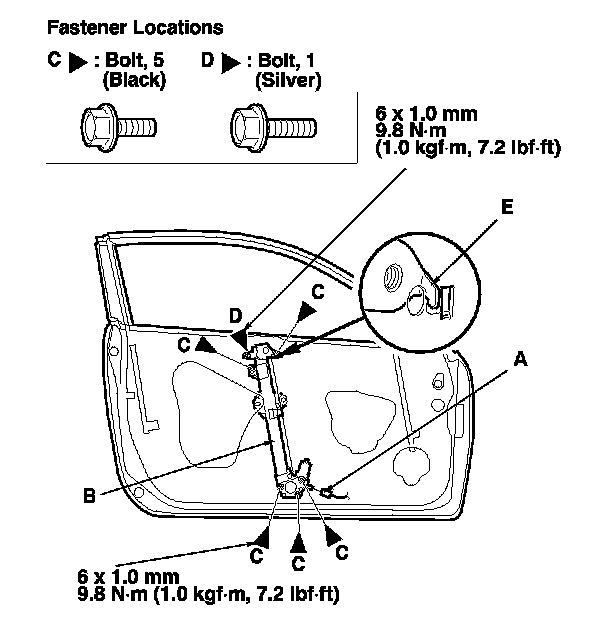 Fastener Locations

C ▶ : Bolt, 5 (Black)

D ▶ : Bolt, 1 (Silver)

6 x 1.0 mm
9.8 N·m
(1.0 kgf·m, 7.2 lbf·ft)

E

C

D

C

A

B

C

C

C

6 x 1.0 mm
9.8 N·m (1.0 kgf·m, 7.2 lbf·ft)