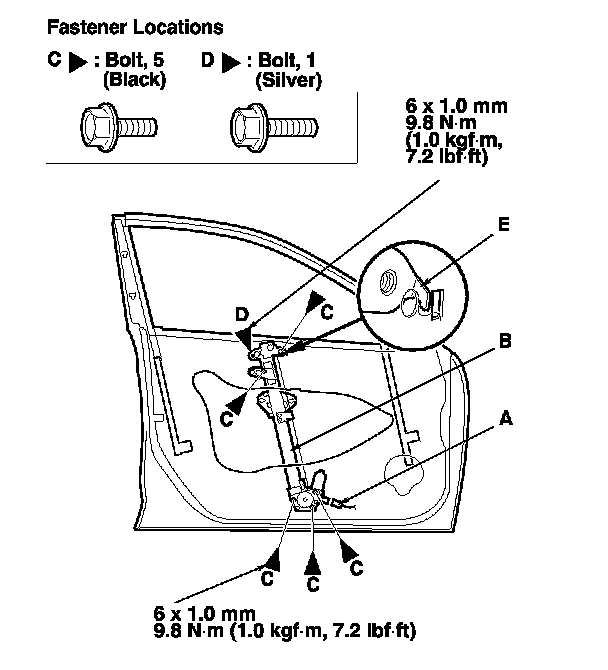 Fastener Locations

C ▶ : Bolt, 5 (Black)

D ▶ : Bolt, 1 (Silver)

6 x 1.0 mm
9.8 N·m
(1.0 kgf·m,
7.2 lbf·ft)

E

D

C

B

C

A

C

C

C

6 x 1.0 mm
9.8 N·m (1.0 kgf·m, 7.2 lbf·ft)