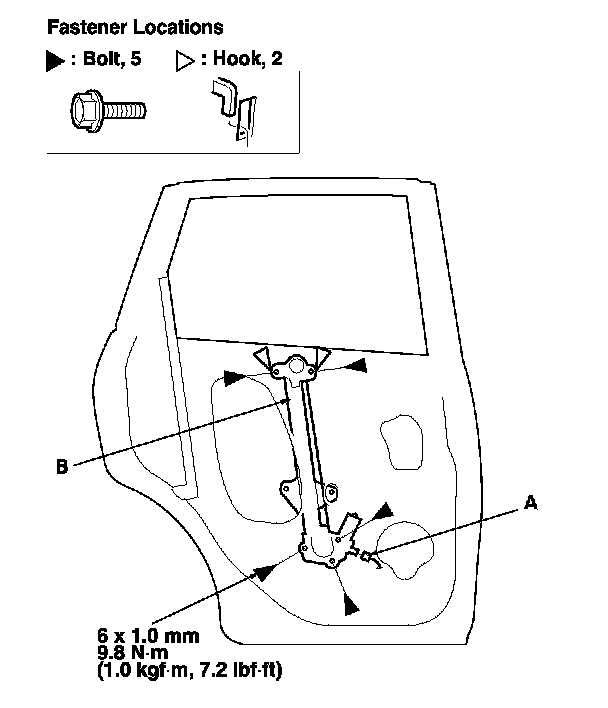 Fastener Locations

▶ : Bolt, 5 ▷ : Hook, 2

B

A

6 x 1.0 mm
9.8 N·m
(1.0 kgf·m, 7.2 lbf·ft)