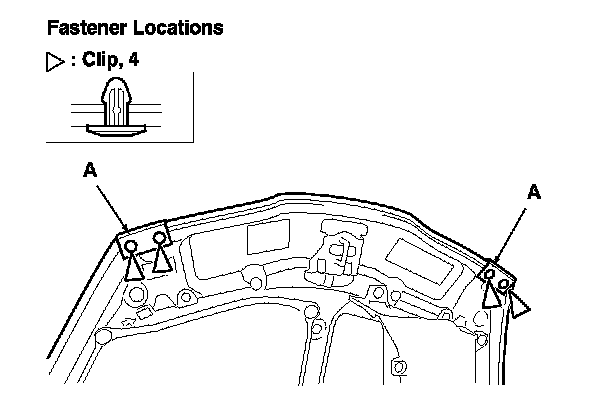 Fastener Locations

▷ : Clip, 4

A

A