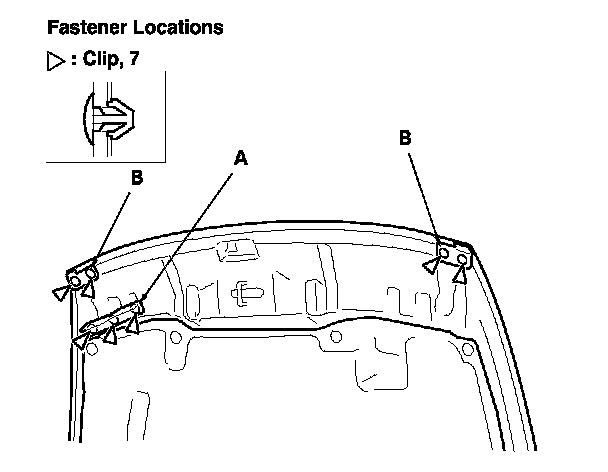 Fastener Locations

▷ : Clip, 7

B

A

B