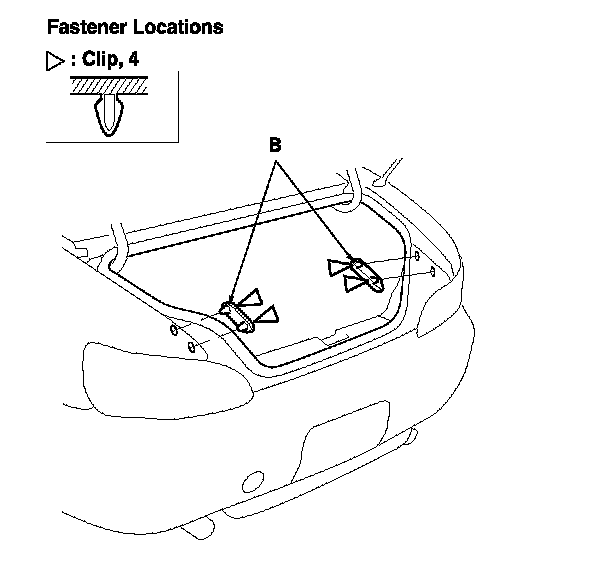 Fastener Locations

▷ : Clip, 4

B