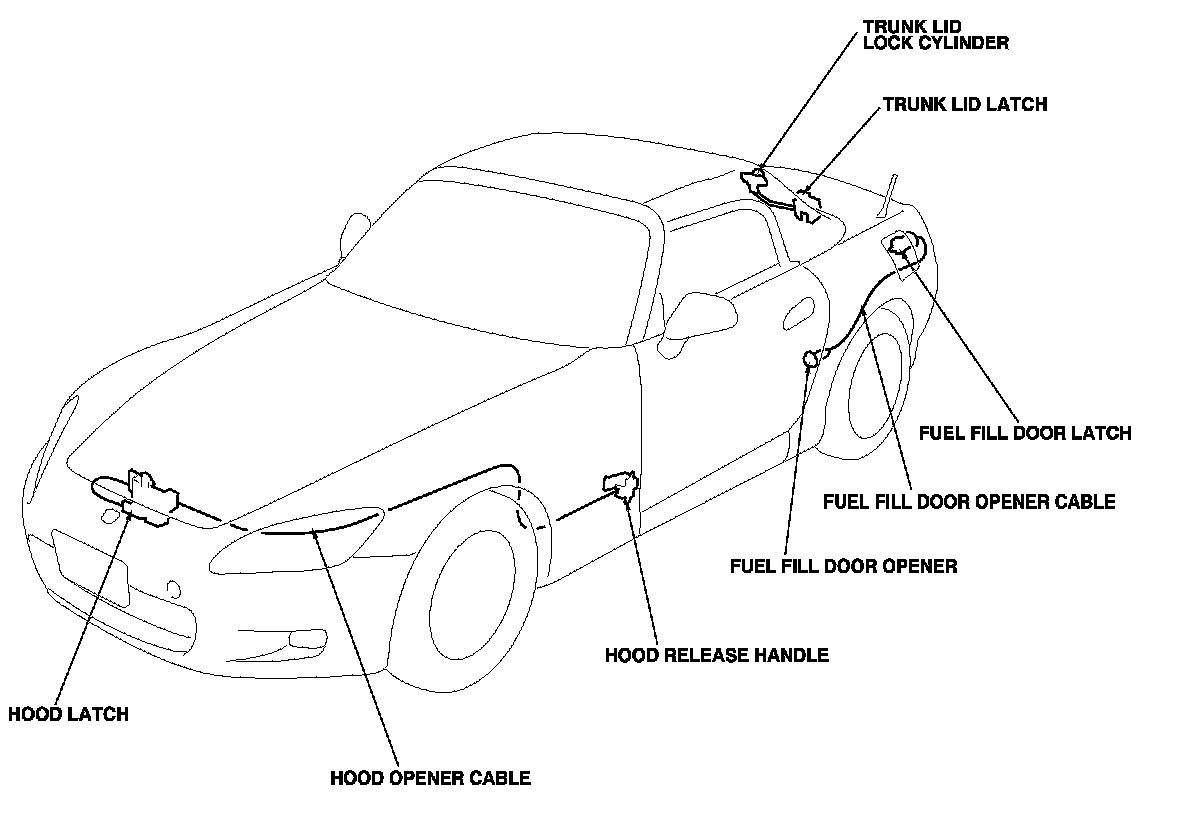 TRUNK LID
LOCK CYLINDER

TRUNK LID LATCH

FUEL FILL DOOR LATCH

FUEL FILL DOOR OPENER CABLE

FUEL FILL DOOR OPENER

HOOD RELEASE HANDLE

HOOD LATCH

HOOD OPENER CABLE