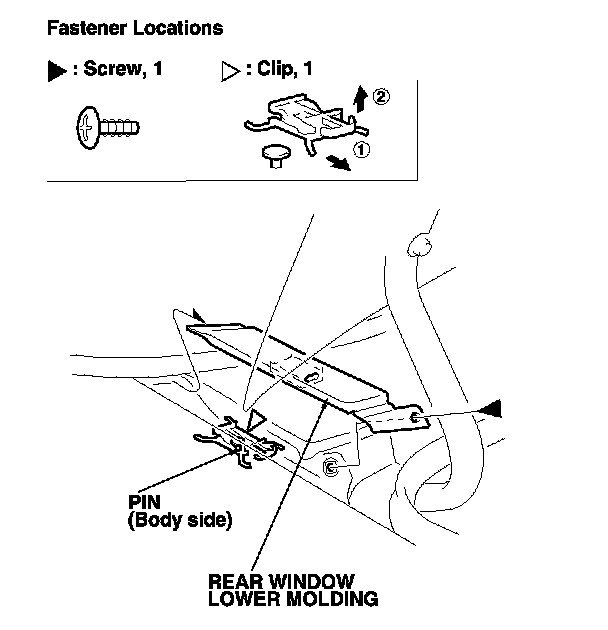 Fastener Locations

▶ : Screw, 1

▷ : Clip, 1

②

①

PIN
(Body side)

REAR WINDOW
LOWER MOLDING