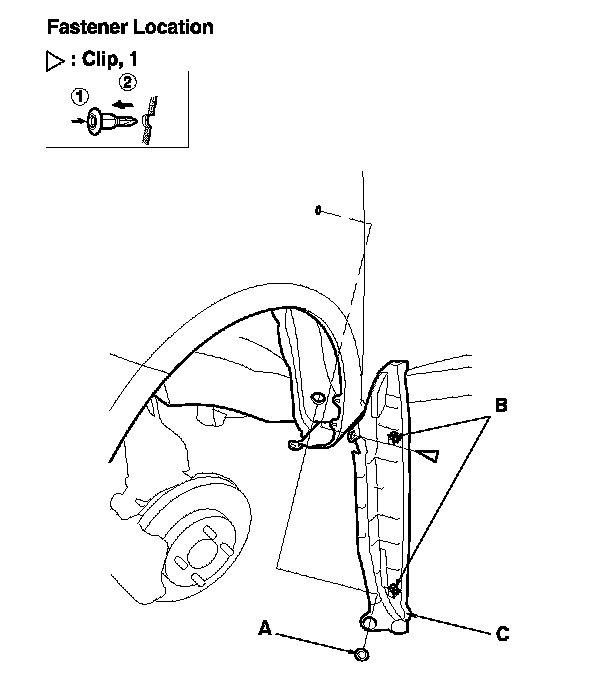 Fastener Location

▷ : Clip, 1

①
②

B

A

C