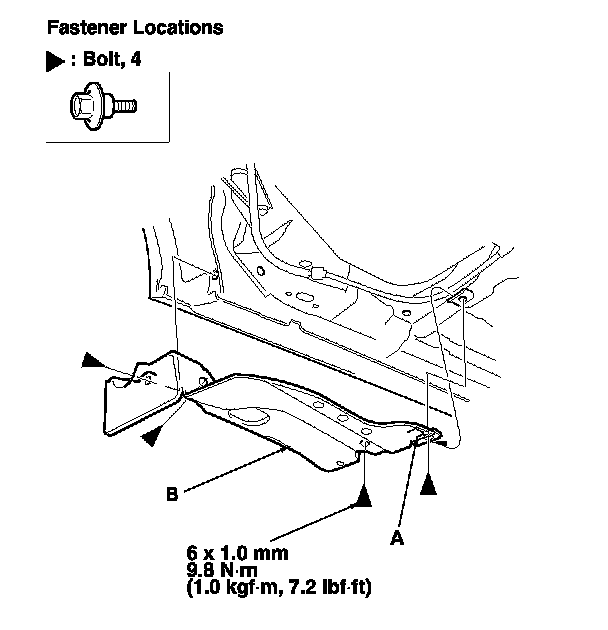 Fastener Locations

▶ : Bolt, 4

B

A

6 x 1.0 mm
9.8 N·m
(1.0 kgf·m, 7.2 lbf·ft)