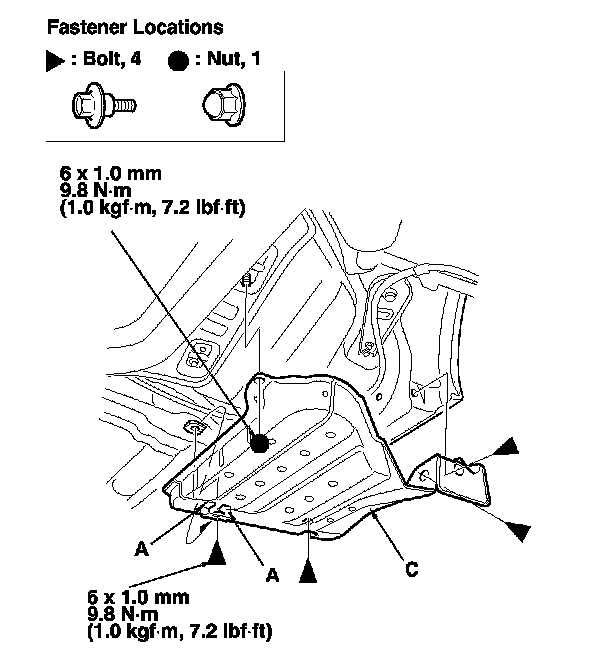 Fastener Locations

▶ : Bolt, 4 ● : Nut, 1

6 x 1.0 mm
9.8 N·m
(1.0 kgf·m, 7.2 lbf·ft)

A

A

C

6 x 1.0 mm
9.8 N·m
(1.0 kgf·m, 7.2 lbf·ft)