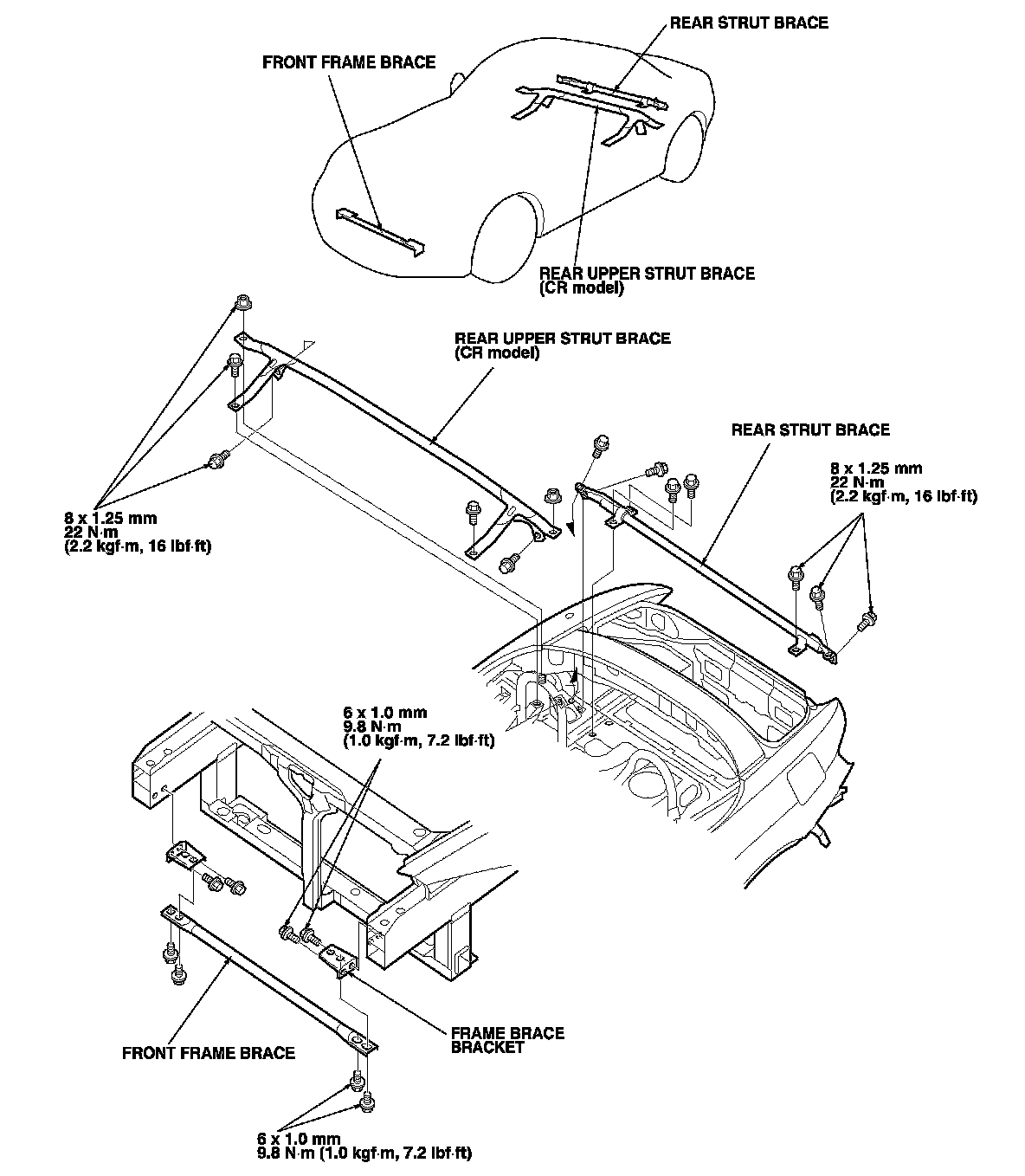 REAR STRUT BRACE

FRONT FRAME BRACE

REAR UPPER STRUT BRACE
(CR model)

REAR UPPER STRUT BRACE
(CR model)

REAR STRUT BRACE

8 x 1.25 mm
22 N·m
(2.2 kgf·m, 16 lbf·ft)

8 x 1.25 mm
22 N·m
(2.2 kgf·m, 16 lbf·ft)

6 x 1.0 mm
9.8 N·m
(1.0 kgf·m, 7.2 lbf·ft)

FRAME BRACE
BRACKET

FRONT FRAME BRACE

6 x 1.0 mm
9.8 N·m (1.0 kgf·m, 7.2 lbf·ft)