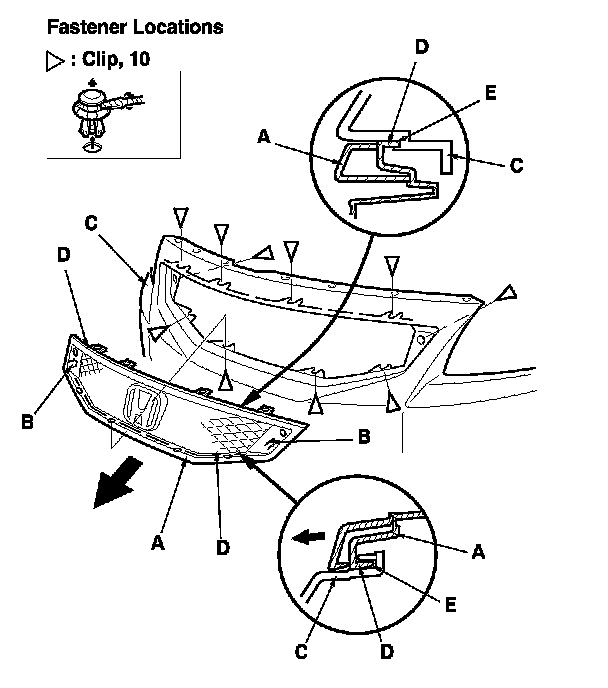 Fastener Locations

▷ : Clip, 10

D
E
A
C

C
D

B
B

A
D

A
E
C
D