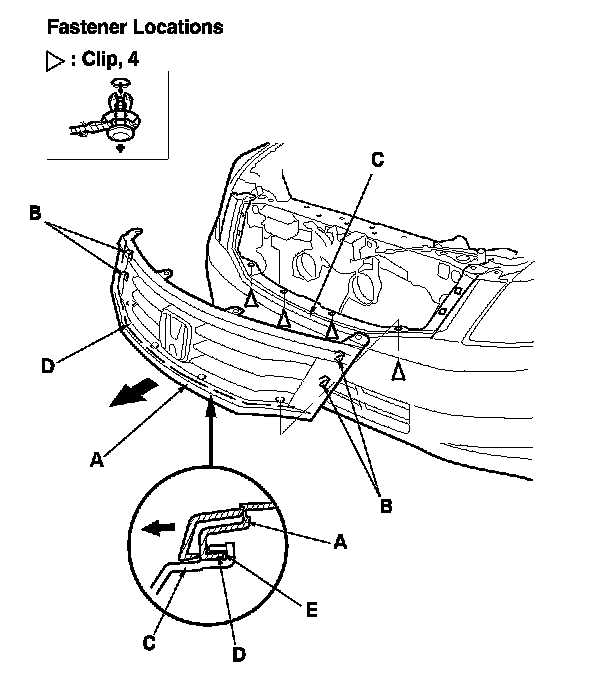 Fastener Locations

▷ : Clip, 4

C

B

D

A

B

A

E

C

D