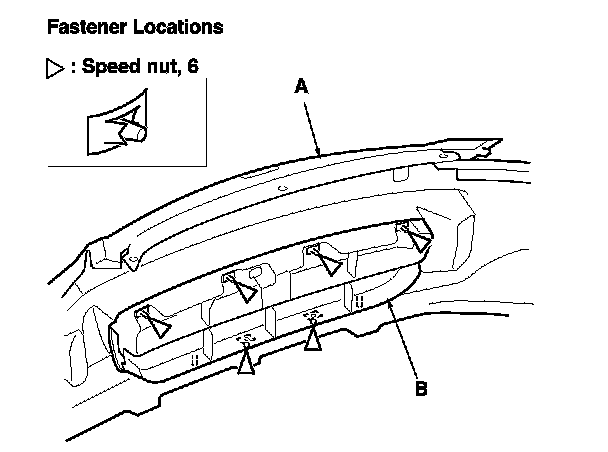 Fastener Locations

▷ : Speed nut, 6

A

B