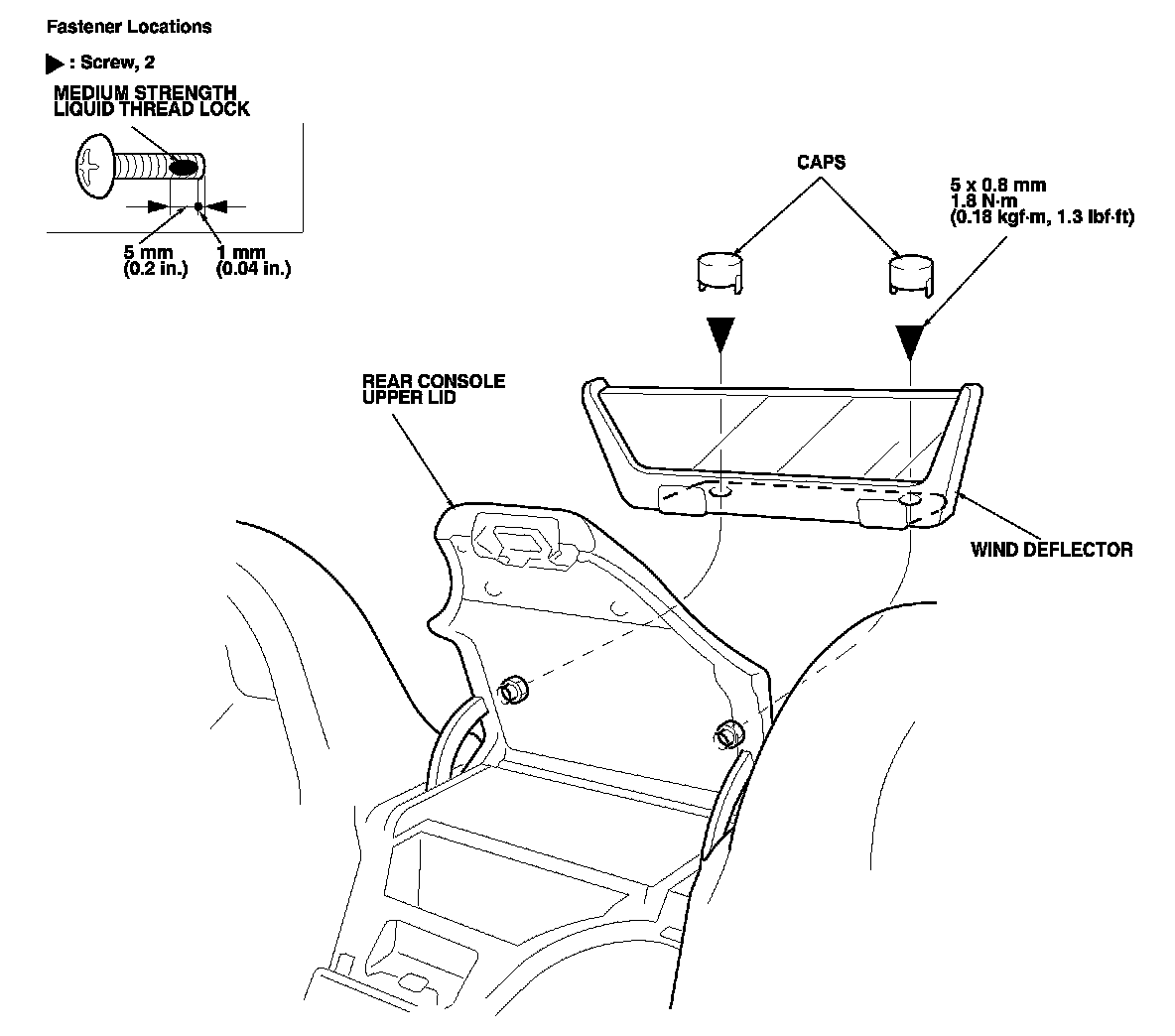 Fastener Locations

▶ : Screw, 2

MEDIUM STRENGTH
LIQUID THREAD LOCK

5 mm
(0.2 in.)

1 mm
(0.04 in.)

CAPS

5 x 0.8 mm
1.8 N·m
(0.18 kgf·m, 1.3 lbf·ft)

REAR CONSOLE
UPPER LID

WIND DEFLECTOR