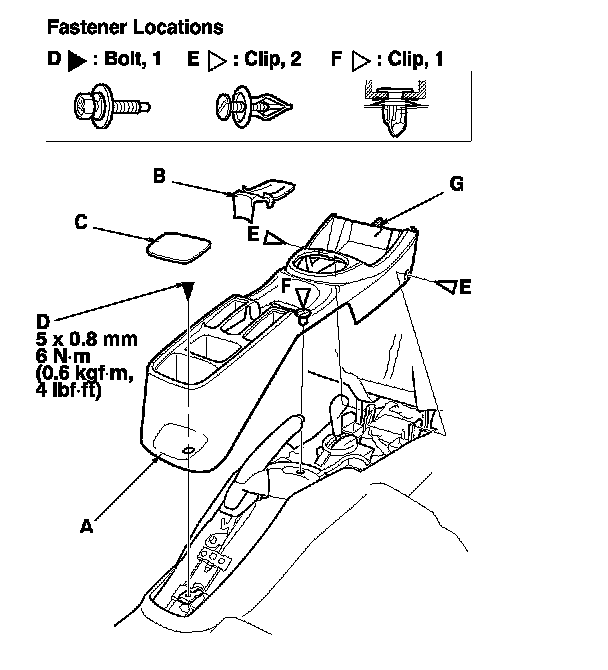 Fastener Locations

D ▶ : Bolt, 1   E ▷ : Clip, 2   F ▷ : Clip, 1

B

G

C

E

F

E

D
5 x 0.8 mm
6 N·m
(0.6 kgf·m,
4 lbf·ft)

A