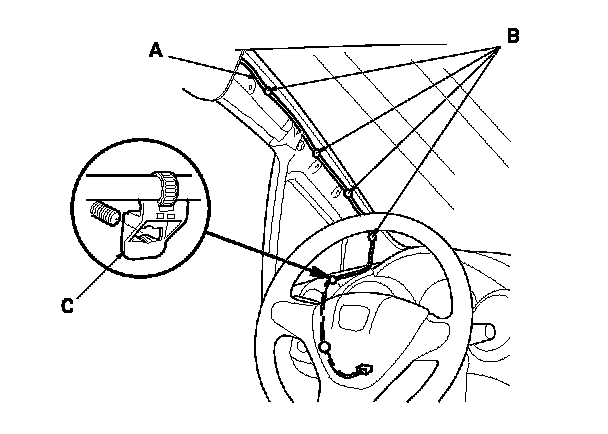 A
B
C