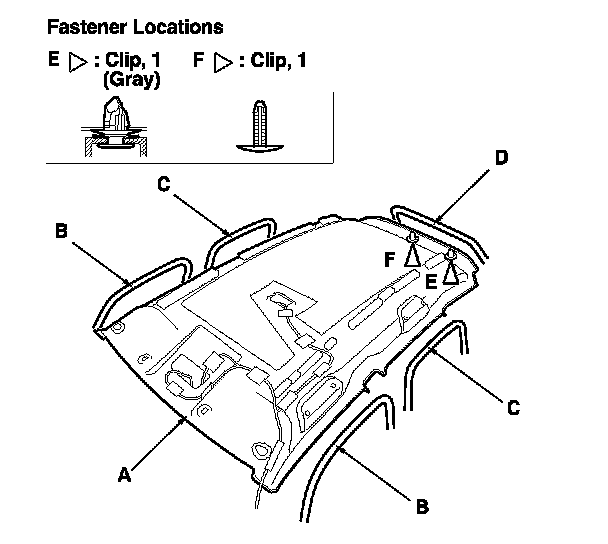 Fastener Locations

E ▷ : Clip, 1 (Gray)

F ▷ : Clip, 1

D

C

B

F

E

C

A

B