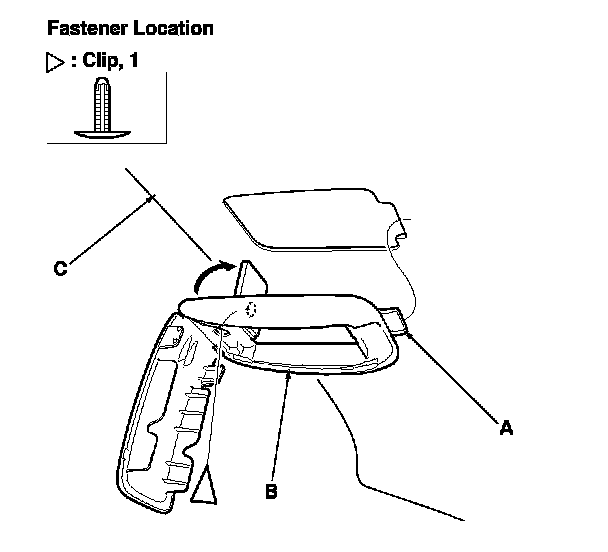 Fastener Location

▷ : Clip, 1

C

A

B