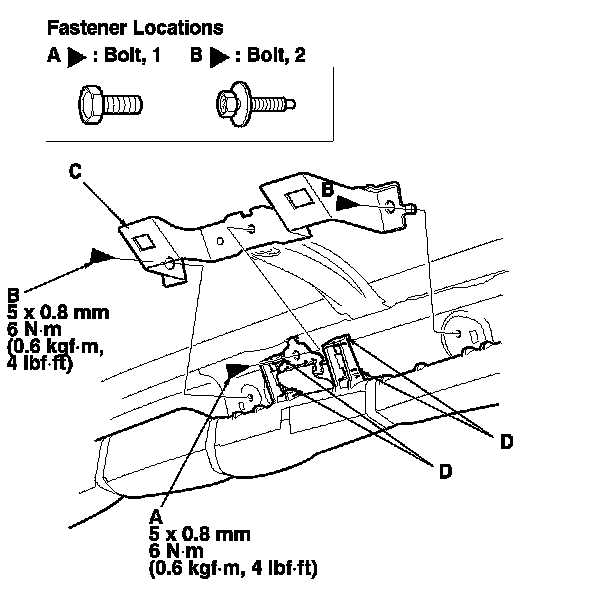 Fastener Locations

A ▶ : Bolt, 1 B ▶ : Bolt, 2

C

B

B
5 x 0.8 mm
6 N·m
(0.6 kgf·m,
4 lbf·ft)

D

D

A
5 x 0.8 mm
6 N·m
(0.6 kgf·m, 4 lbf·ft)