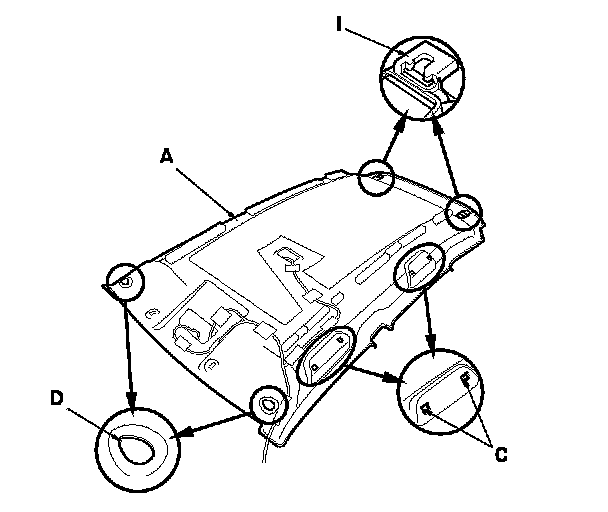 I

A

D

C