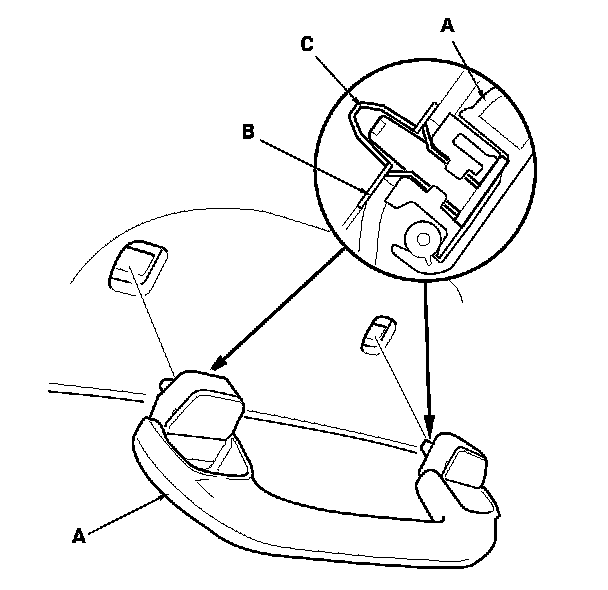 A
C
B
A