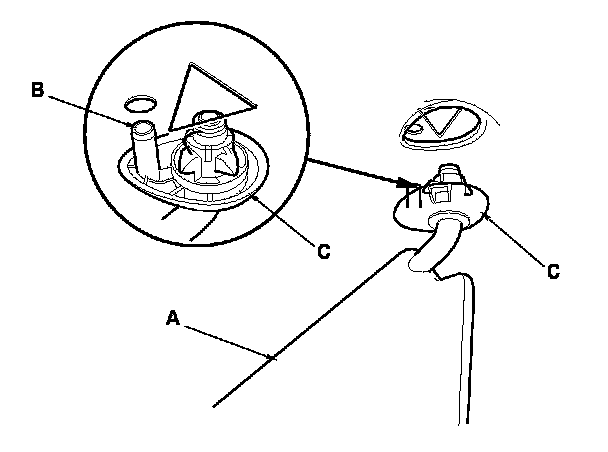 B

C

C

A