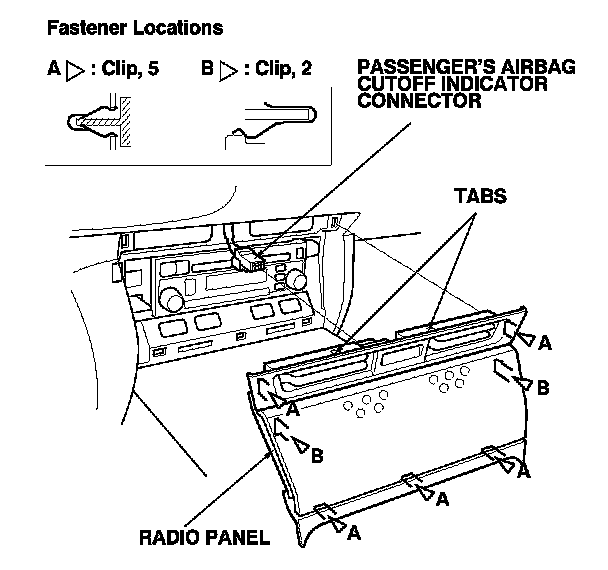 Fastener Locations

A ▷ : Clip, 5

B ▷ : Clip, 2

PASSENGER'S AIRBAG CUTOFF INDICATOR CONNECTOR

TABS

A

B

A

B

A

A

A

RADIO PANEL