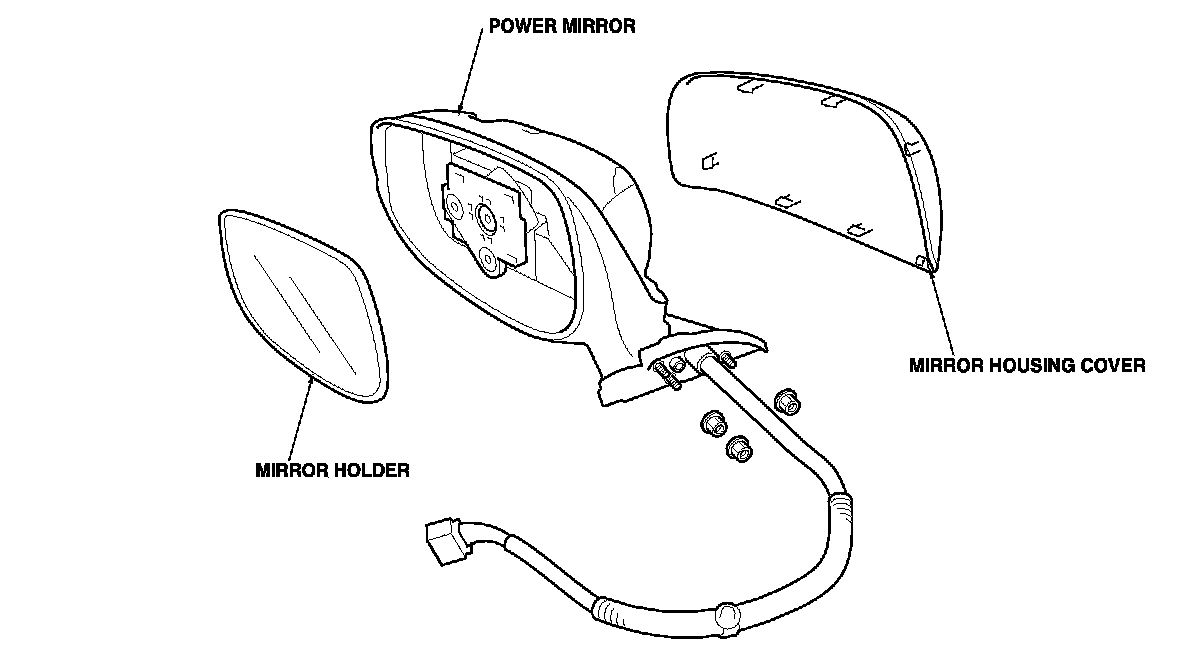 POWER MIRROR

MIRROR HOUSING COVER

MIRROR HOLDER