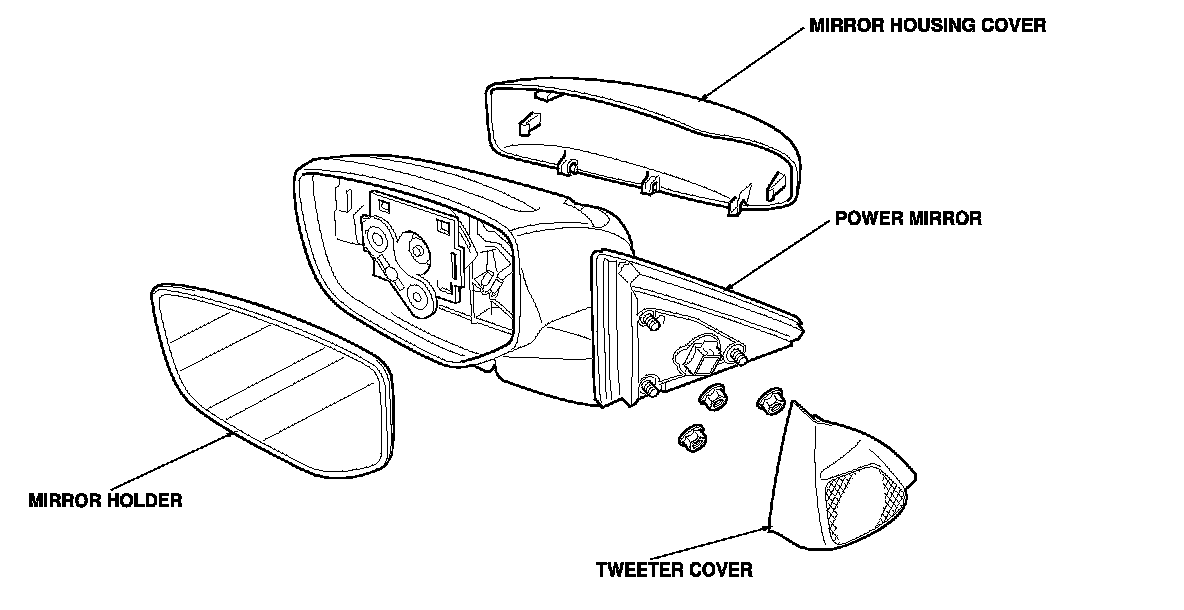 MIRROR HOUSING COVER

POWER MIRROR

MIRROR HOLDER

TWEETER COVER