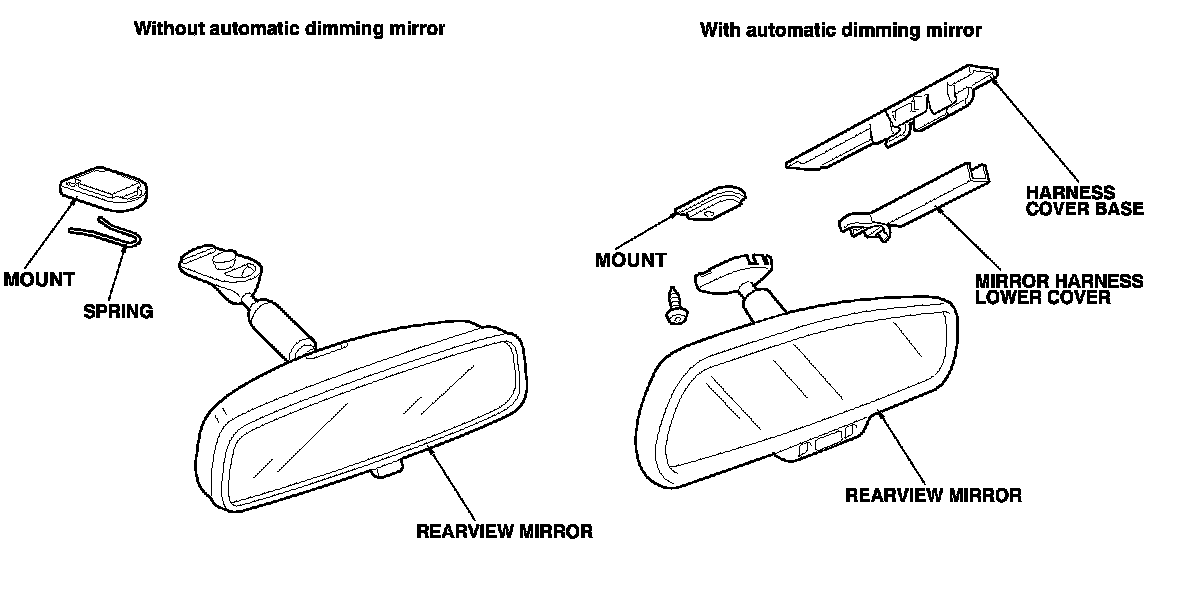 Without automatic dimming mirror

MOUNT

SPRING

REARVIEW MIRROR

With automatic dimming mirror

HARNESS COVER BASE

MOUNT

MIRROR HARNESS LOWER COVER

REARVIEW MIRROR