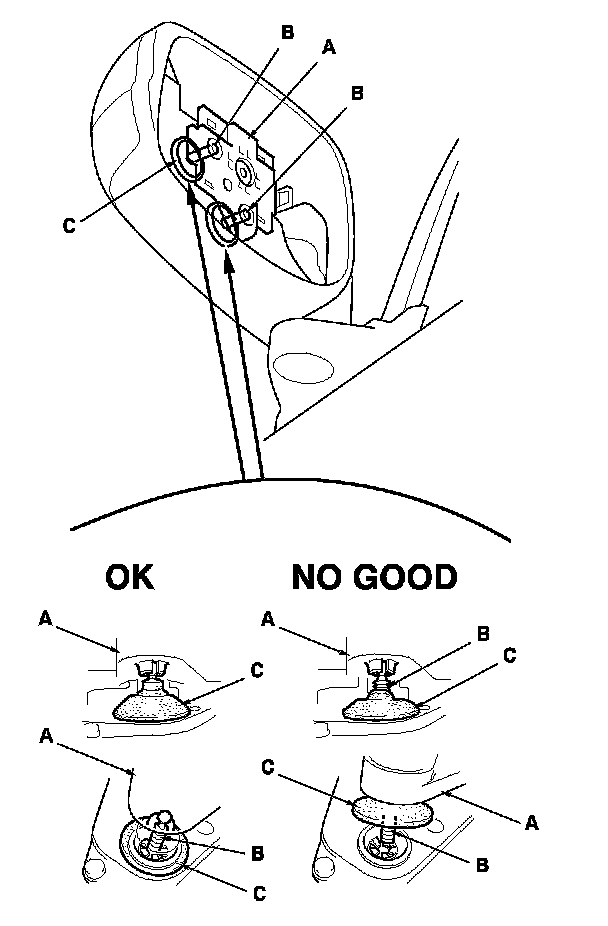 B
A
B
C

OK

NO GOOD

A
C
A
B
C

A
B
C
C
A
B