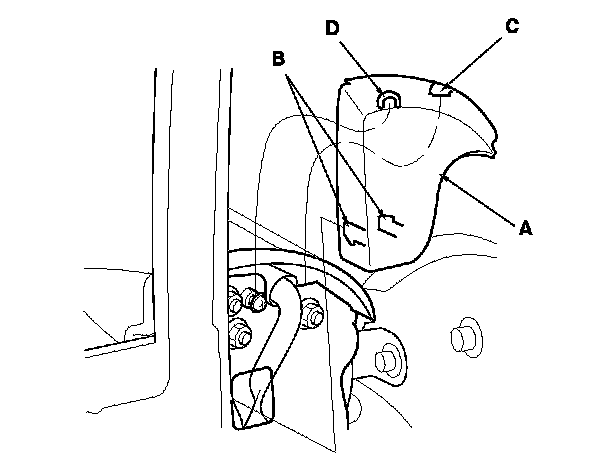 D
C
B
A