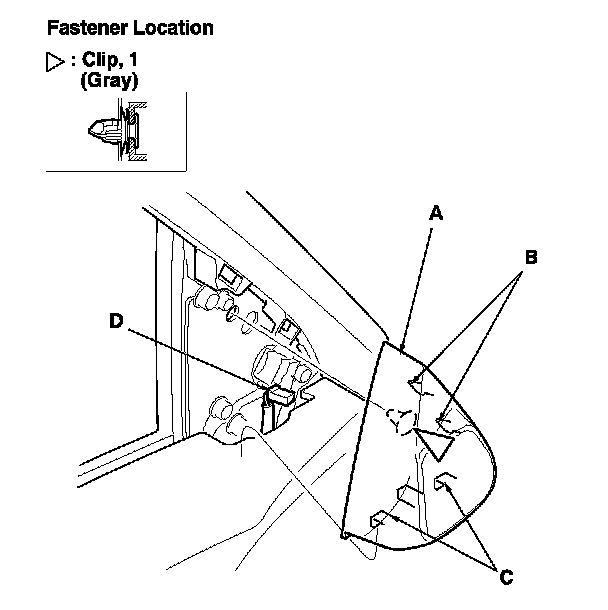 Fastener Location

▷ : Clip, 1
(Gray)

A

B

D

C