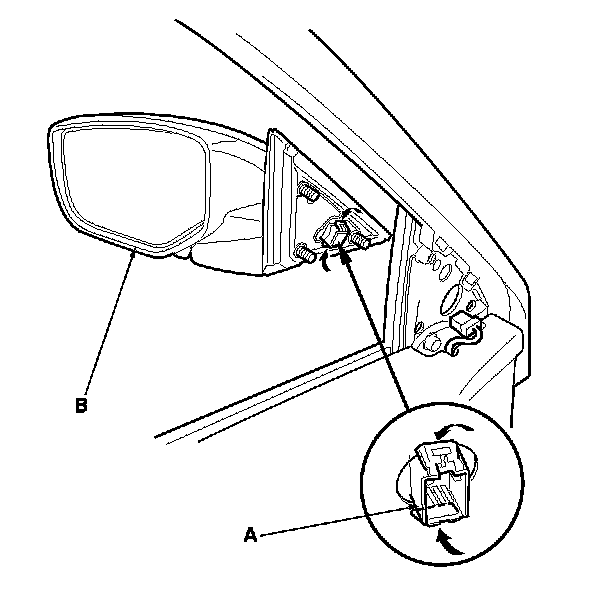 B

A