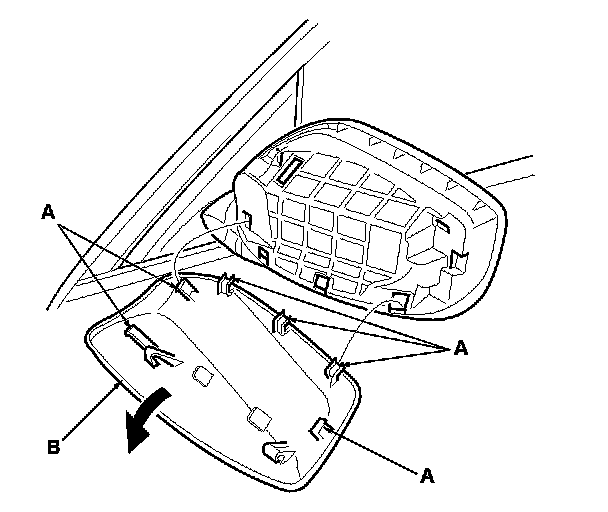 A
A
B
A