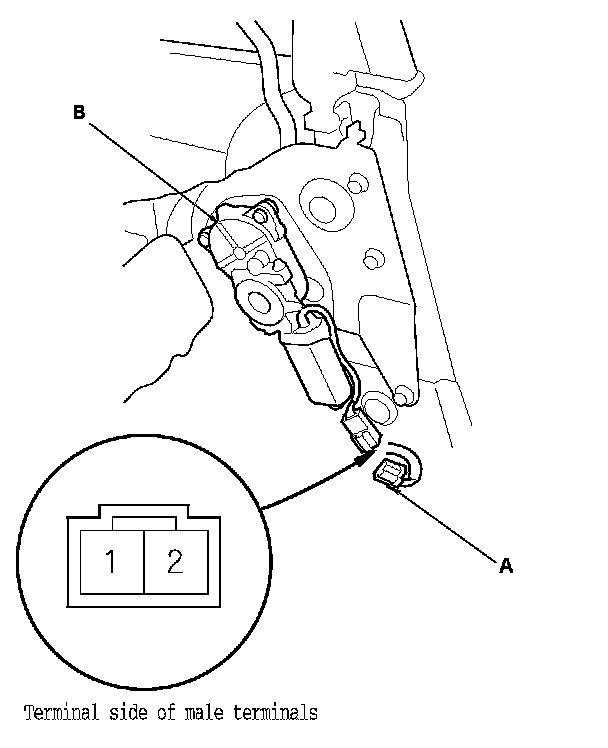 B

A

1 2

Terminal side of male terminals