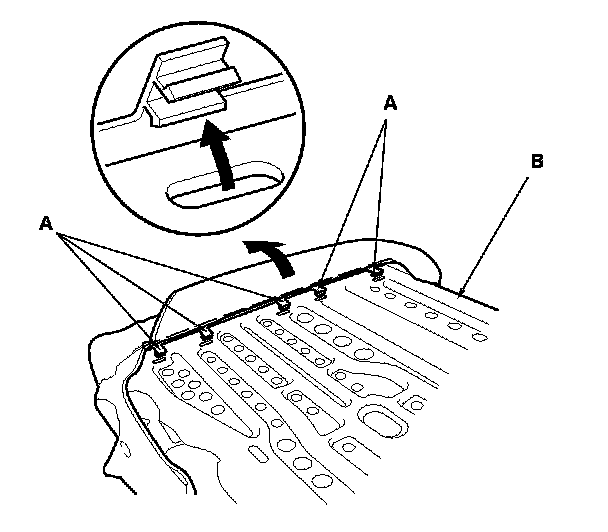 A
B
A