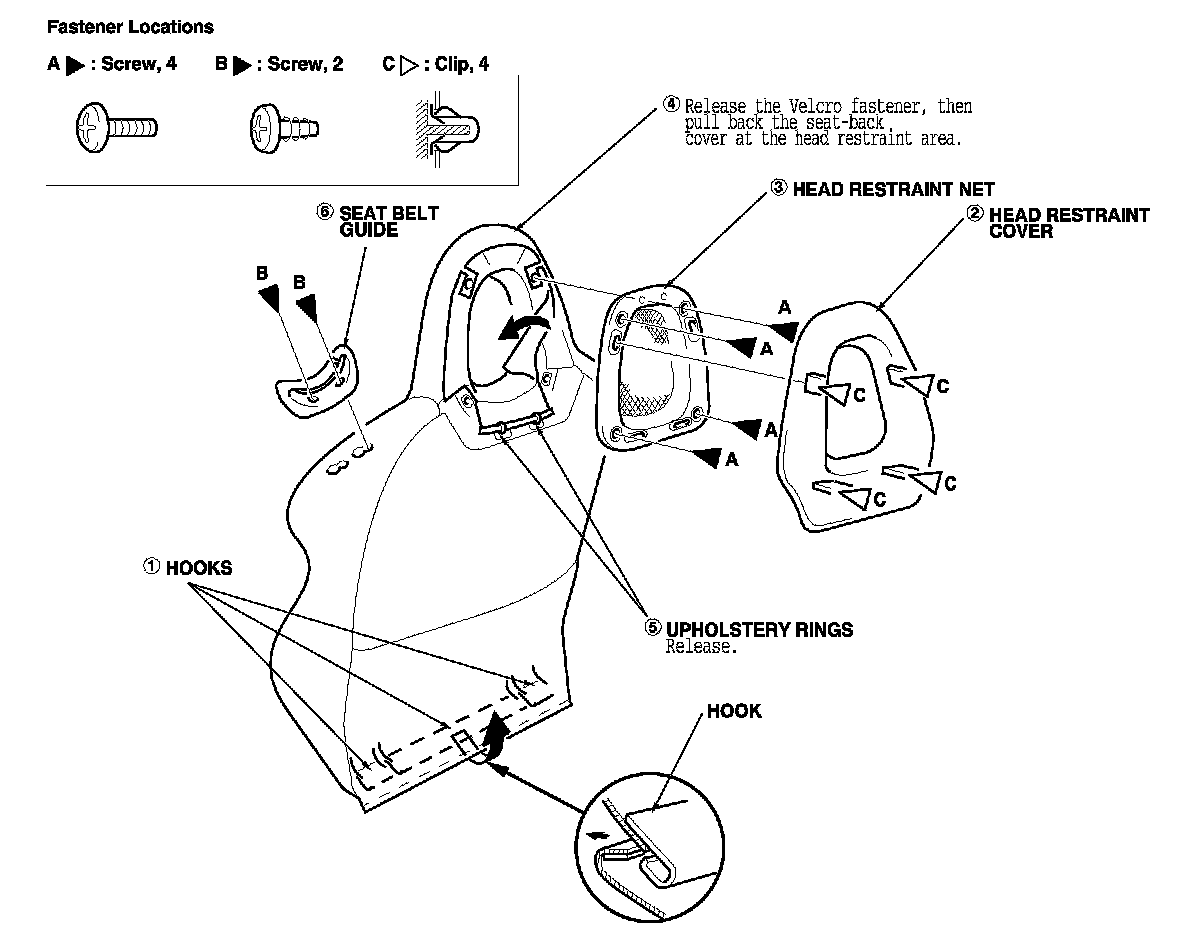 Fastener Locations

A ▶ : Screw, 4   B ▶ : Screw, 2   C ▷ : Clip, 4

④ Release the Velcro fastener, then pull back the seat-back cover at the head restraint area.

③ HEAD RESTRAINT NET

② HEAD RESTRAINT COVER

⑥ SEAT BELT GUIDE

B B

A A A A

C C C C

① HOOKS

⑤ UPHOLSTERY RINGS
Release.

HOOK