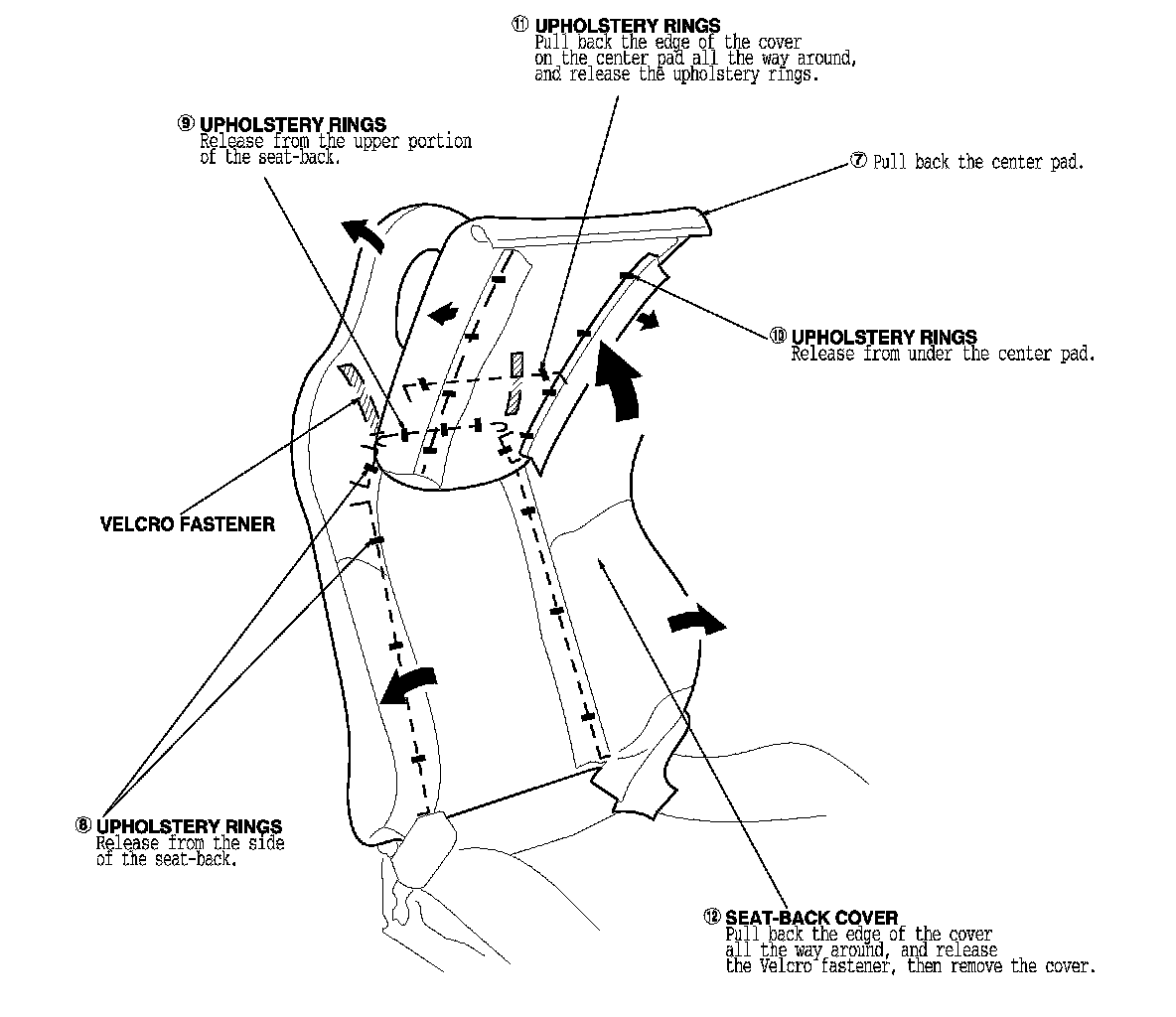 ⑪ UPHOLSTERY RINGS
Pull back the edge of the cover on the center pad all the way around, and release the upholstery rings.

⑨ UPHOLSTERY RINGS
Release from the upper portion of the seat-back.

⑦ Pull back the center pad.

⑩ UPHOLSTERY RINGS
Release from under the center pad.

VELCRO FASTENER

⑧ UPHOLSTERY RINGS
Release from the side of the seat-back.

⑫ SEAT-BACK COVER
Pull back the edge of the cover all the way around, and release the Velcro fastener, then remove the cover.