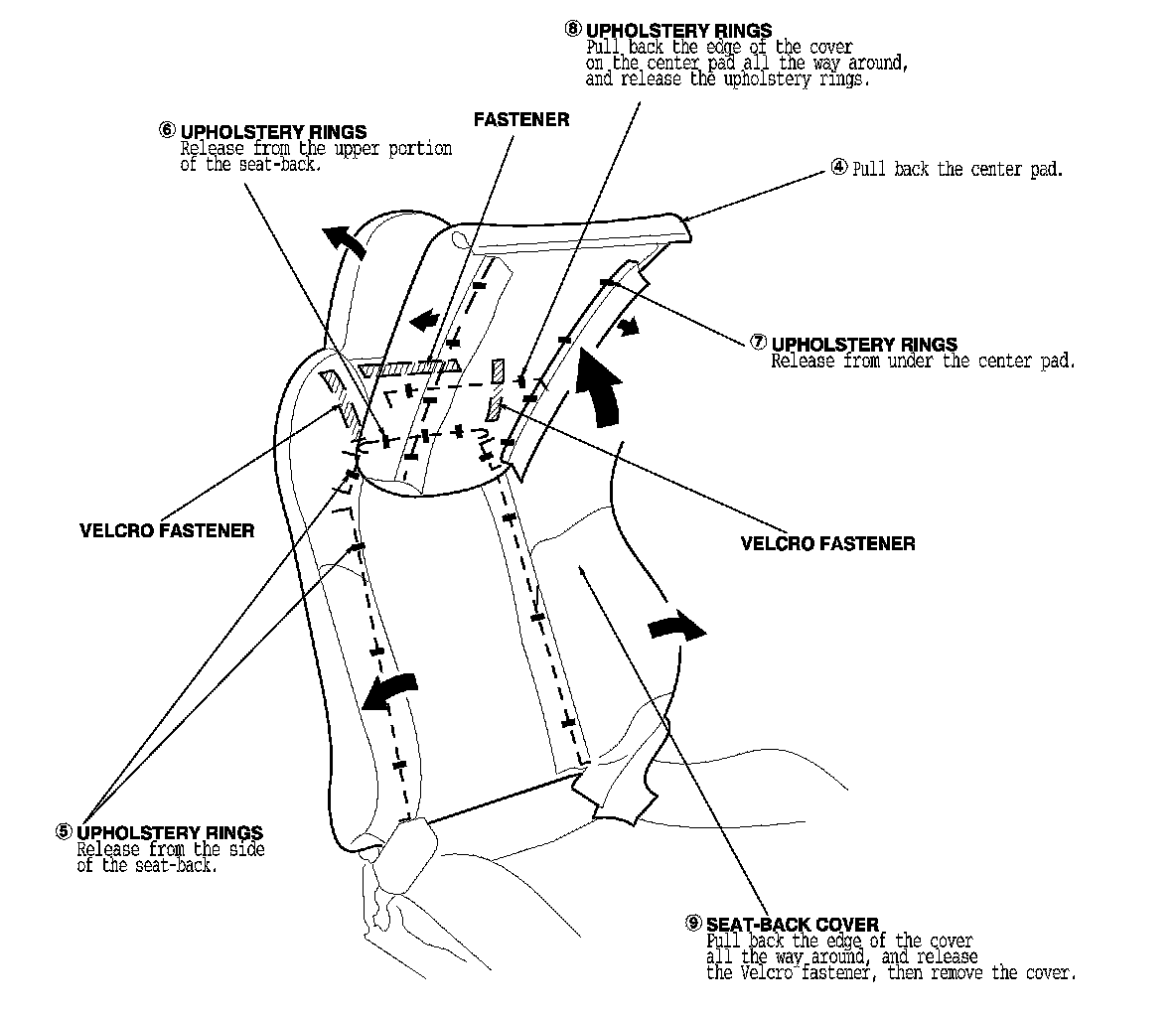 ⑧ UPHOLSTERY RINGS
Pull back the edge of the cover on the center pad all the way around, and release the upholstery rings.

⑥ UPHOLSTERY RINGS
Release from the upper portion of the seat-back.

FASTENER

④ Pull back the center pad.

⑦ UPHOLSTERY RINGS
Release from under the center pad.

VELCRO FASTENER

VELCRO FASTENER

⑤ UPHOLSTERY RINGS
Release from the side of the seat-back.

⑨ SEAT-BACK COVER
Pull back the edge of the cover all the way around, and release the Velcro fastener, then remove the cover.