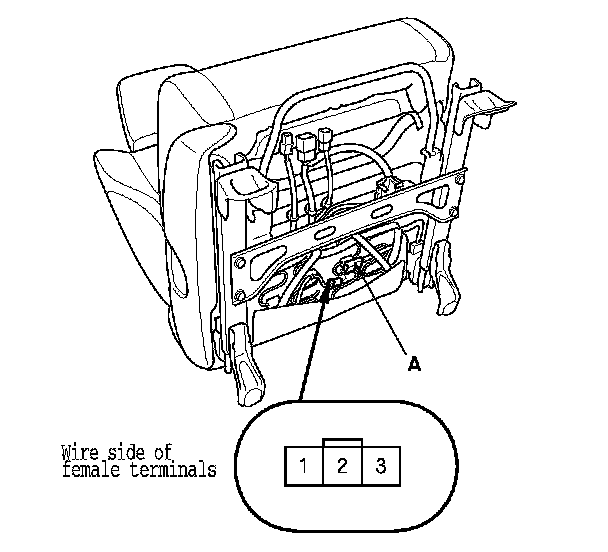 A

Wire side of
female terminals

1 2 3