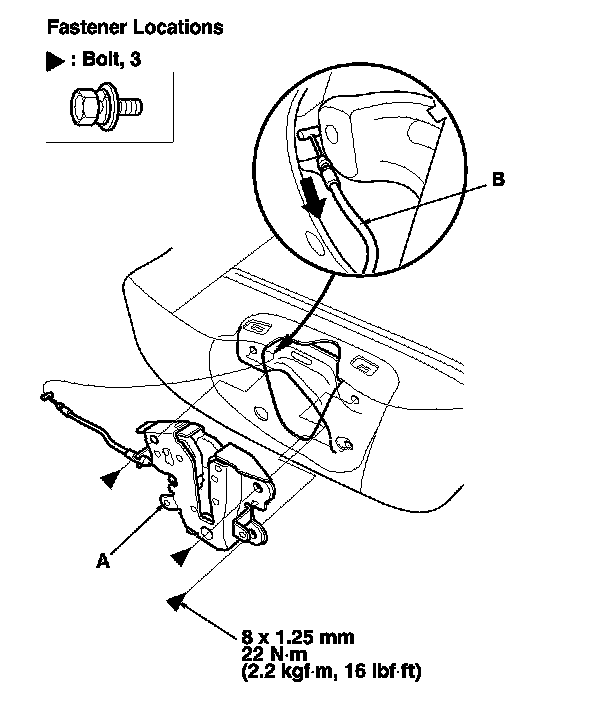 Fastener Locations

▶ : Bolt, 3

B

A

8 x 1.25 mm
22 N·m
(2.2 kgf·m, 16 lbf·ft)